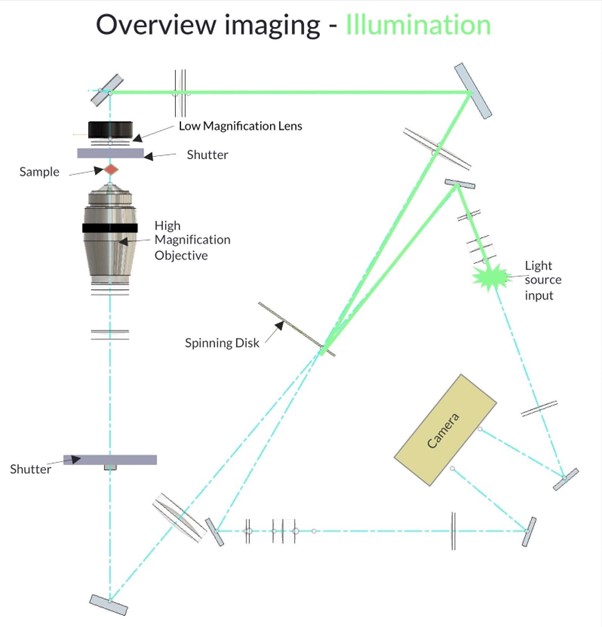 Overview imaging - Illumination

Low Magnification Lens

Shutter

Sample

High Magnification Objective

Light source input

Spinning Disk

Camera

Shutter